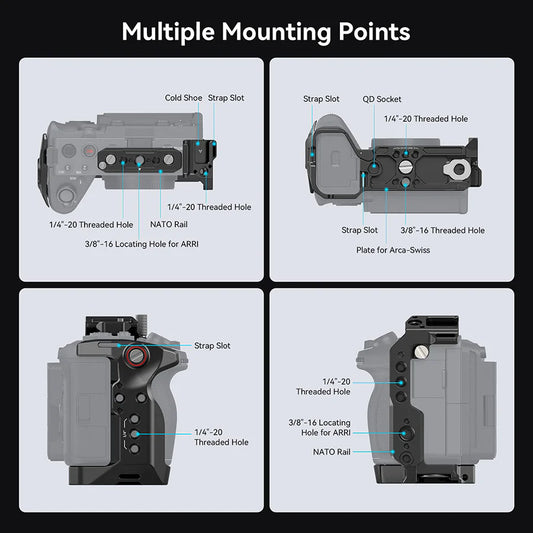 Multiple Mounting Points

Cold Shoe
Strap Slot
1/4"-20 Threaded Hole
1/4"-20 Threaded Hole
NATO Rail
3/8"-16 Locating Hole for ARRI

Strap Slot
QD Socket
1/4"-20 Threaded Hole
Strap Slot
3/8"-16 Threaded Hole
Plate for Arca-Swiss

Strap Slot
1/4"-20 Threaded Hole

1/4"-20 Threaded Hole
3/8"-16 Locating Hole for ARRI
NATO Rail